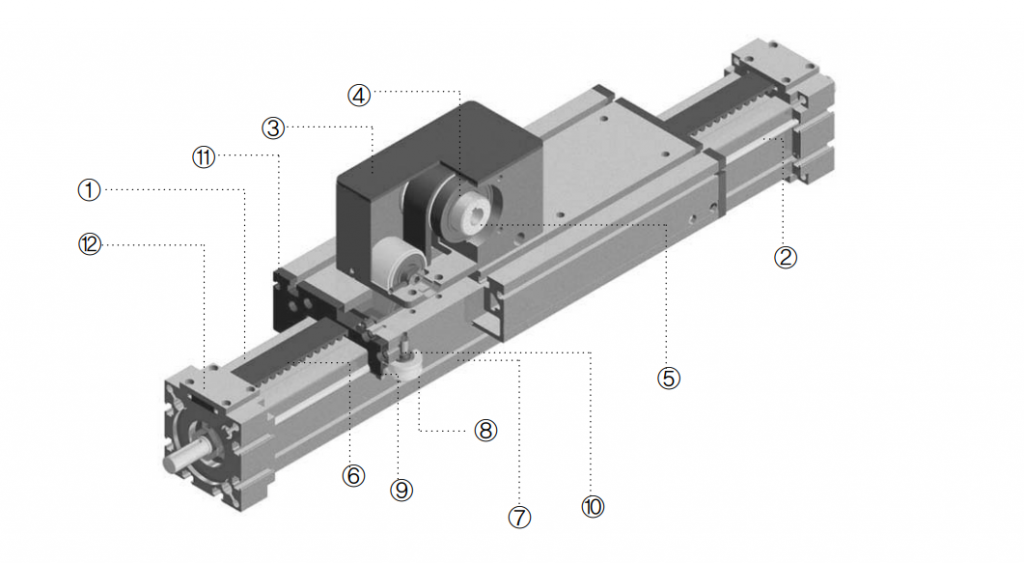 ④
③
⑪
①
⑫
②
⑤
⑧
⑥
⑨
⑦
⑩